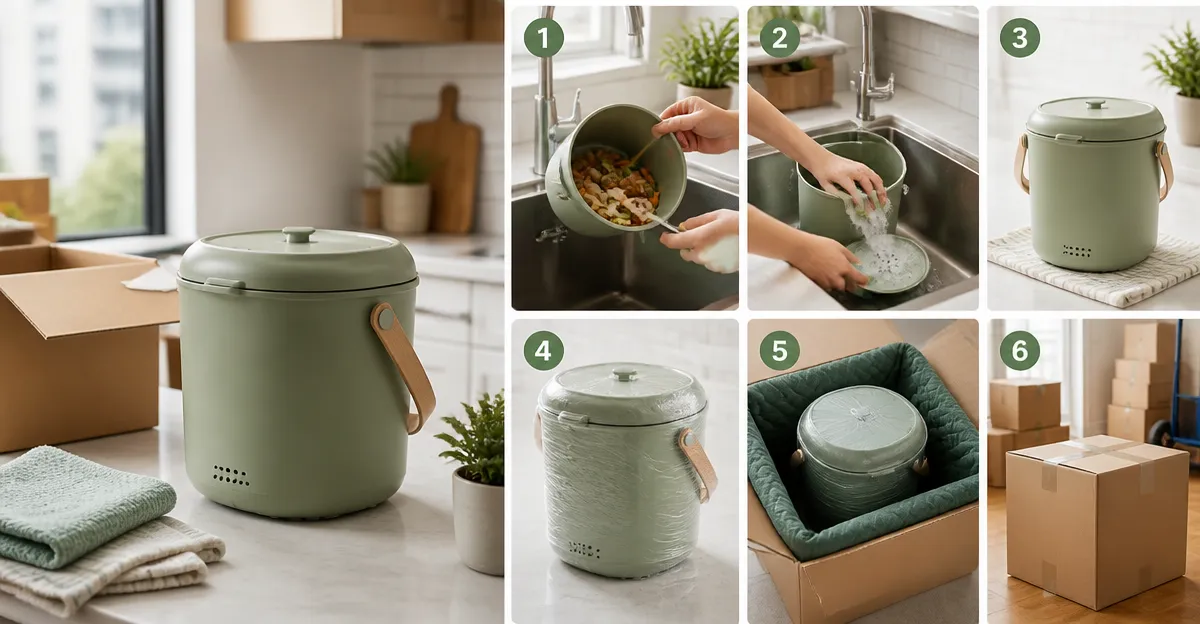 1
2
3
4
5
6