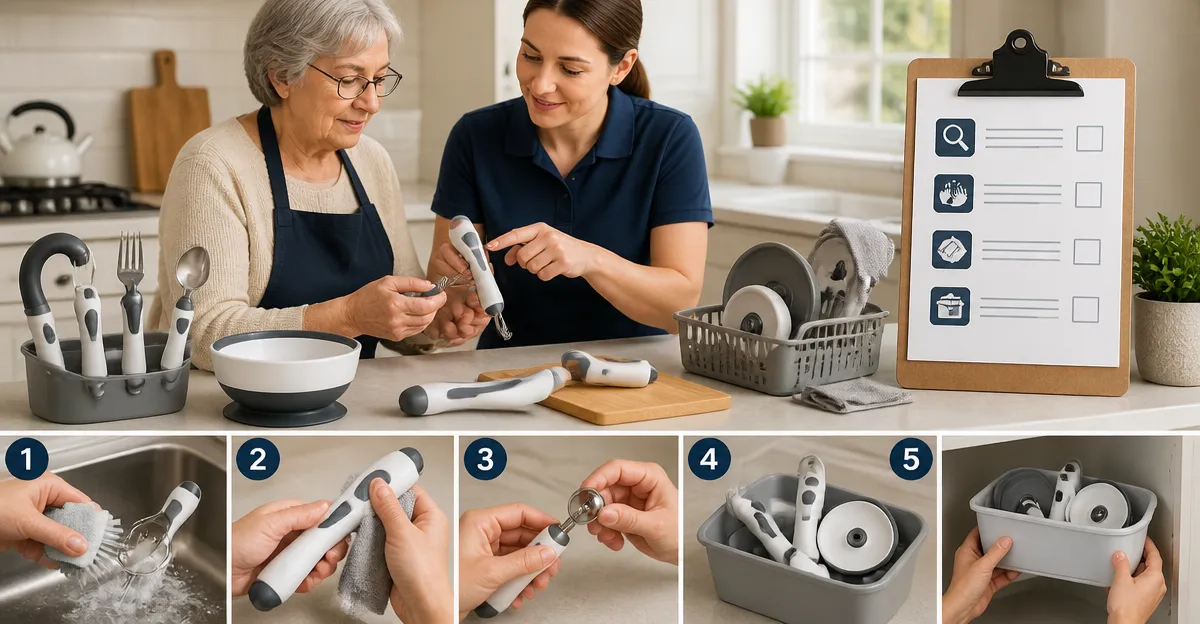 1

2

3

4

5