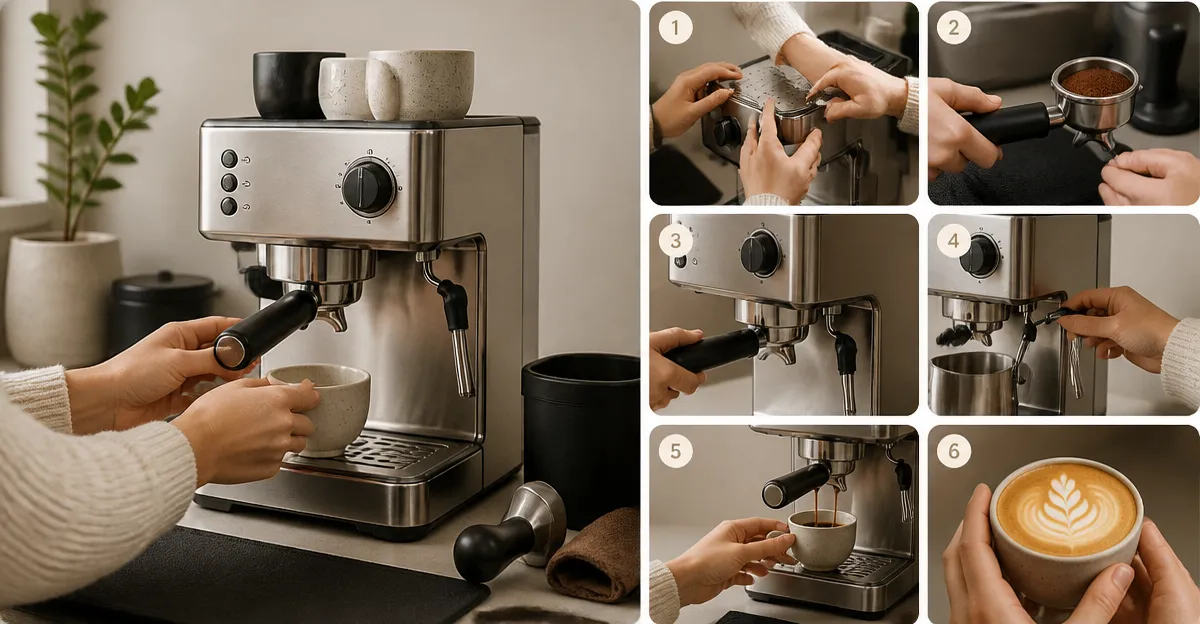 1
2
3
4
5
6