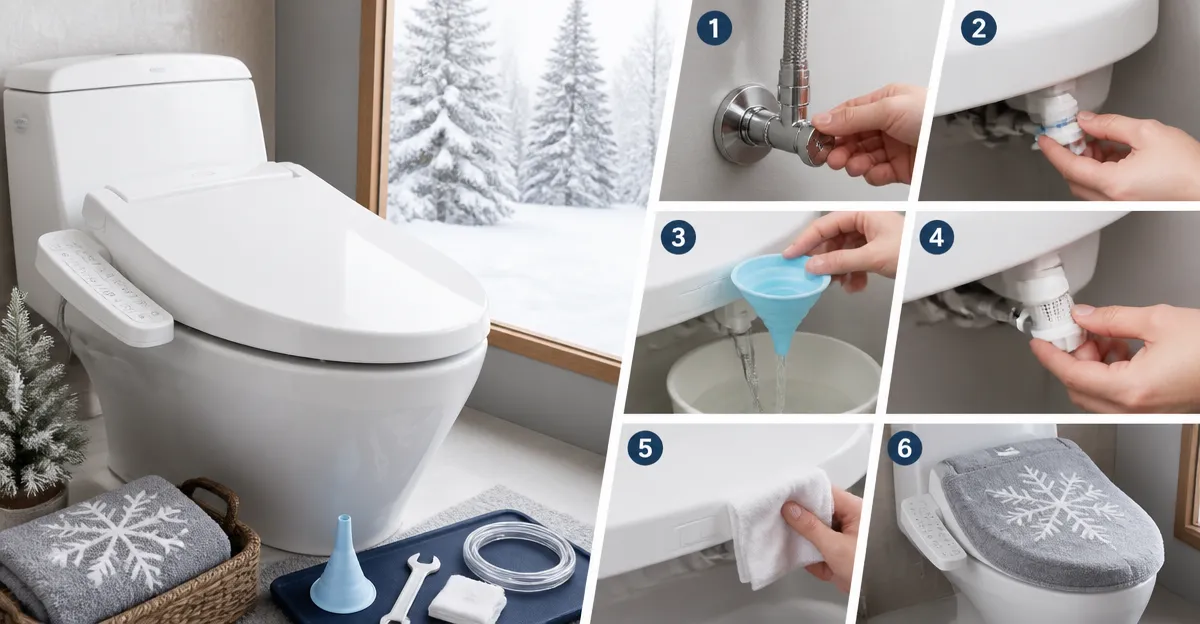 1
2
3
4
5
6