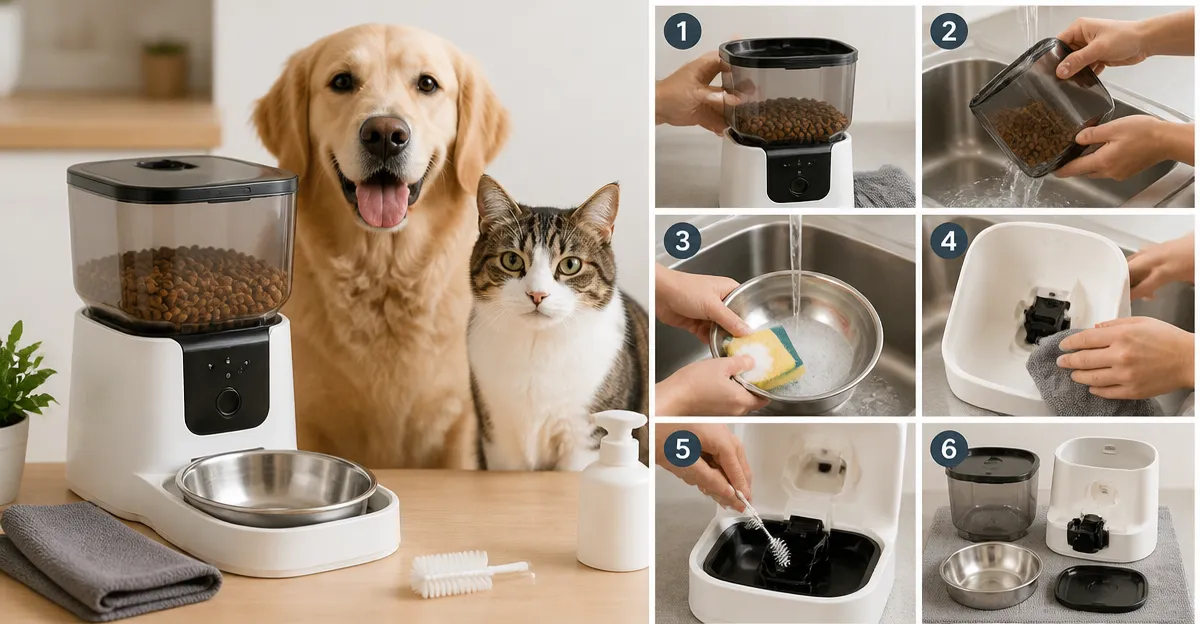 1
2
3
4
5
6