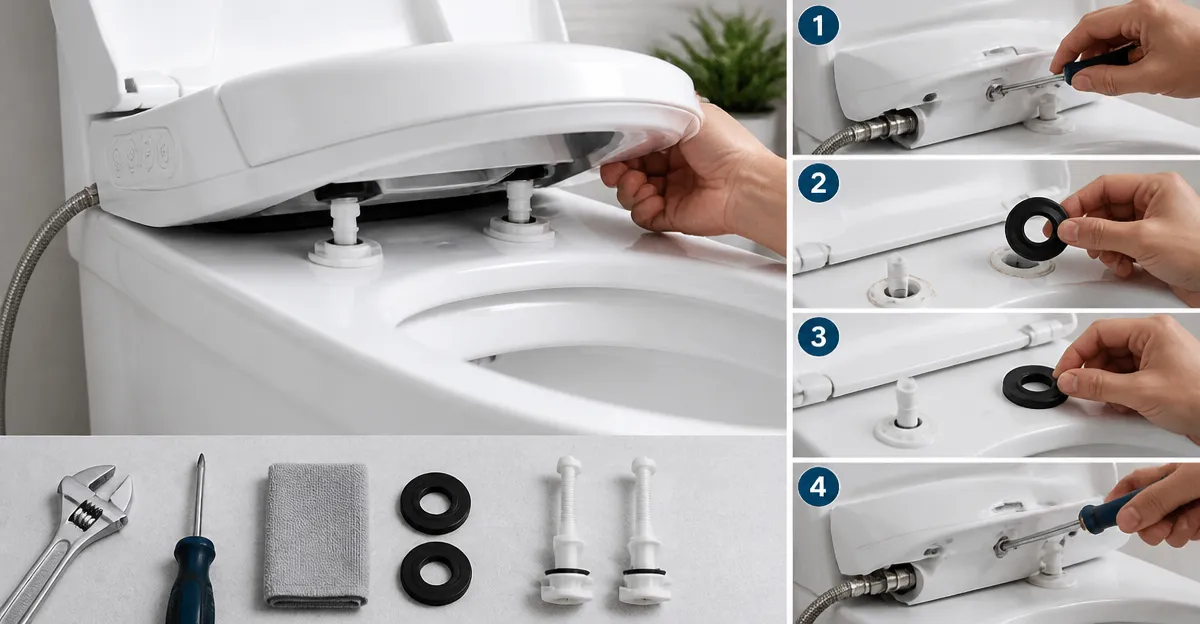 1

2

3

4