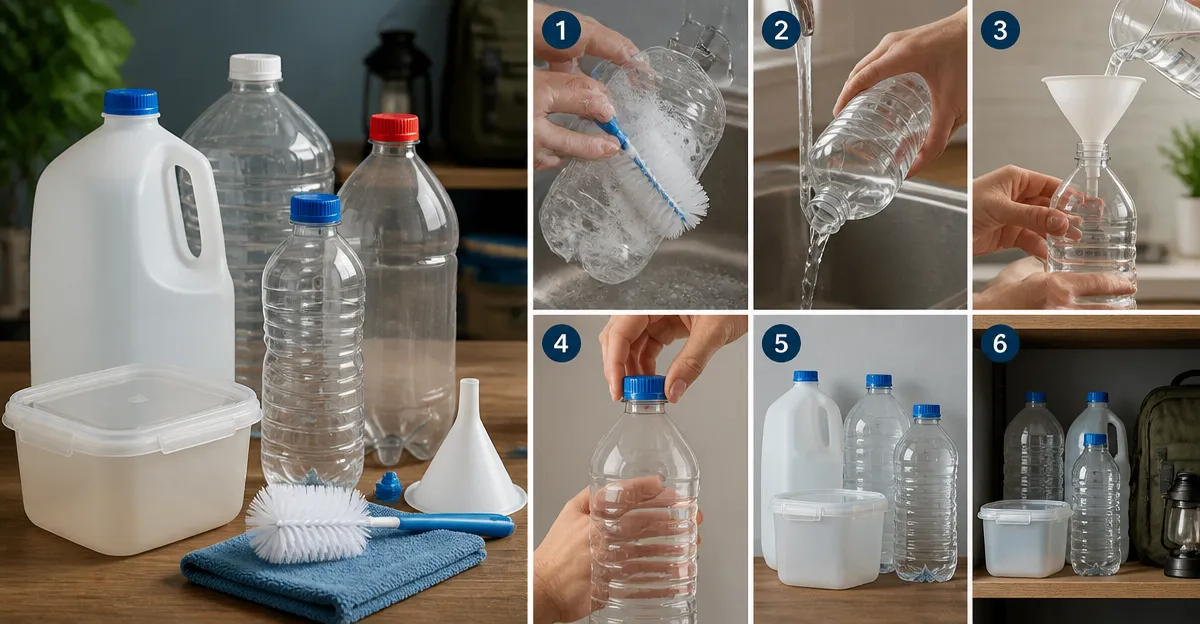 1
2
3
4
5
6