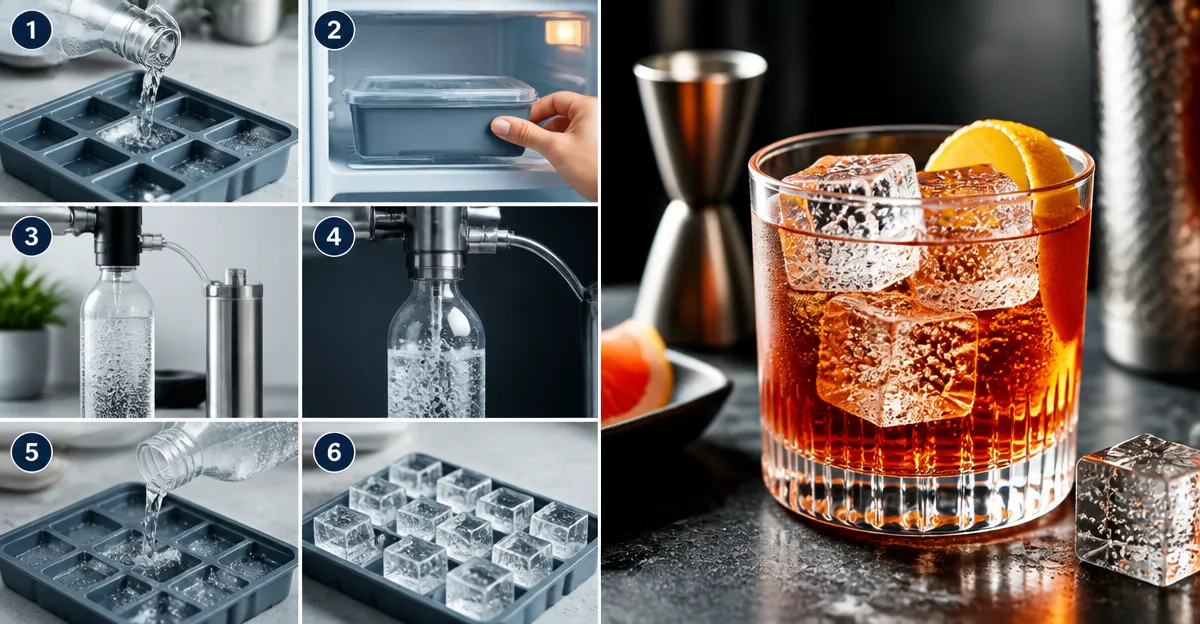 1
2
3
4
5
6