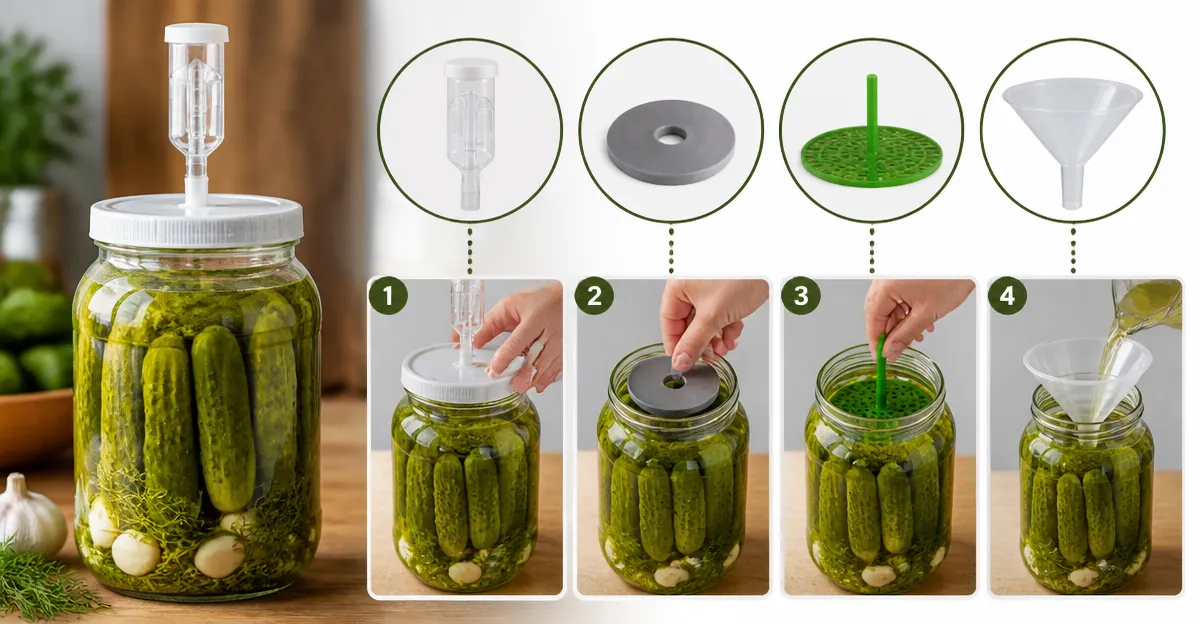 1

2

3

4