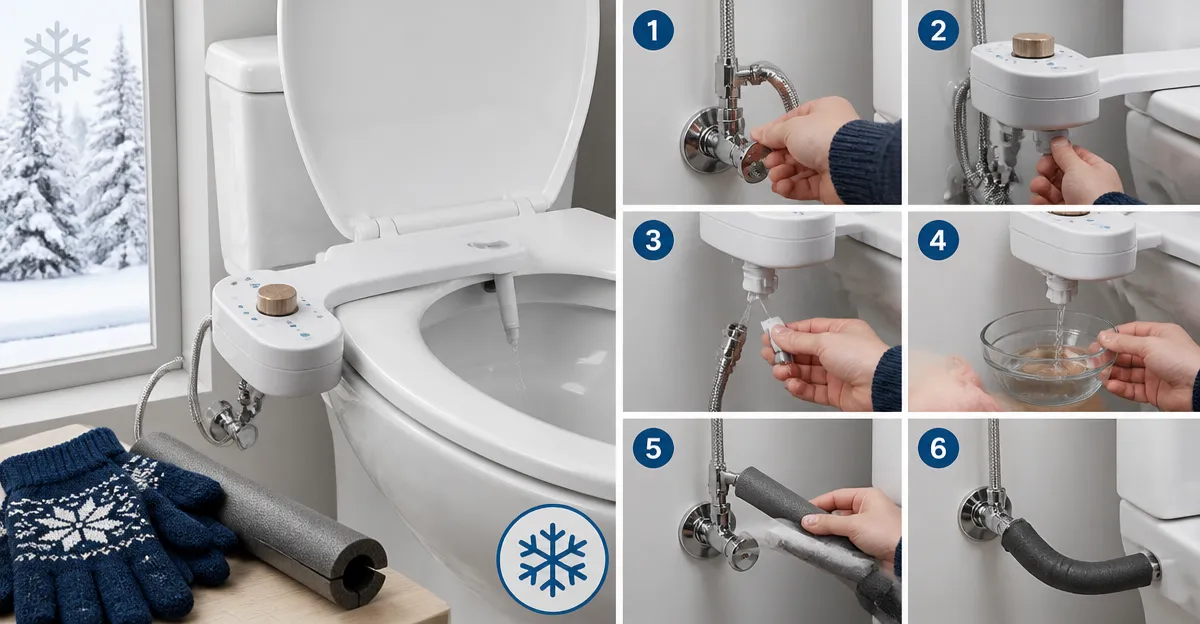 1
2
3
4
5
6