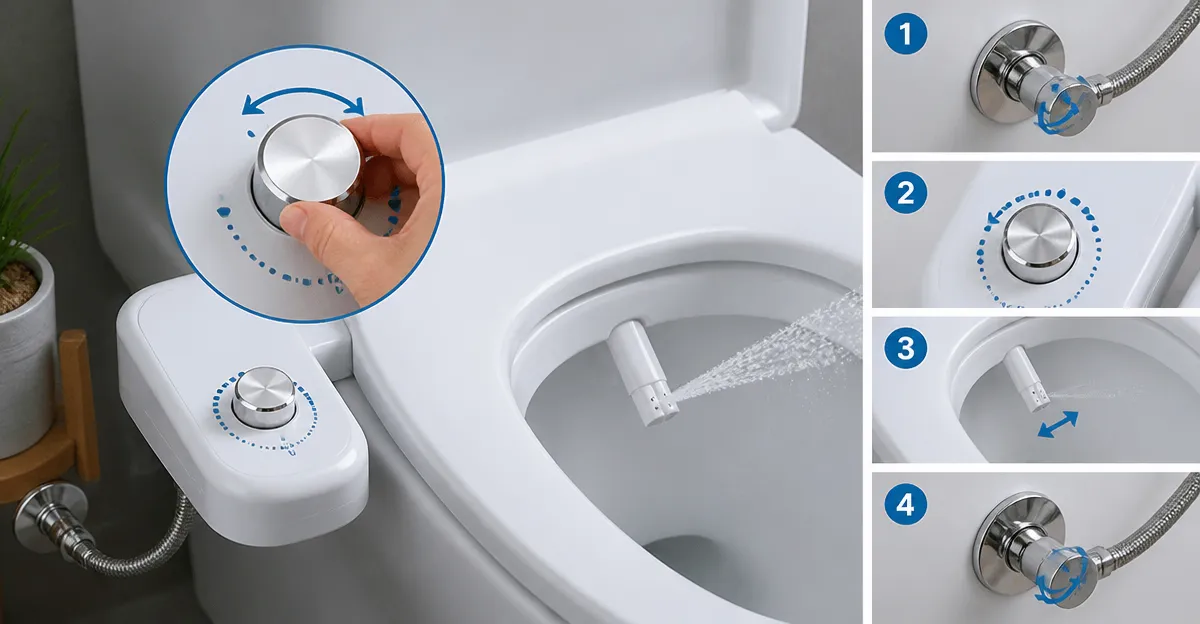 1

2

3

4