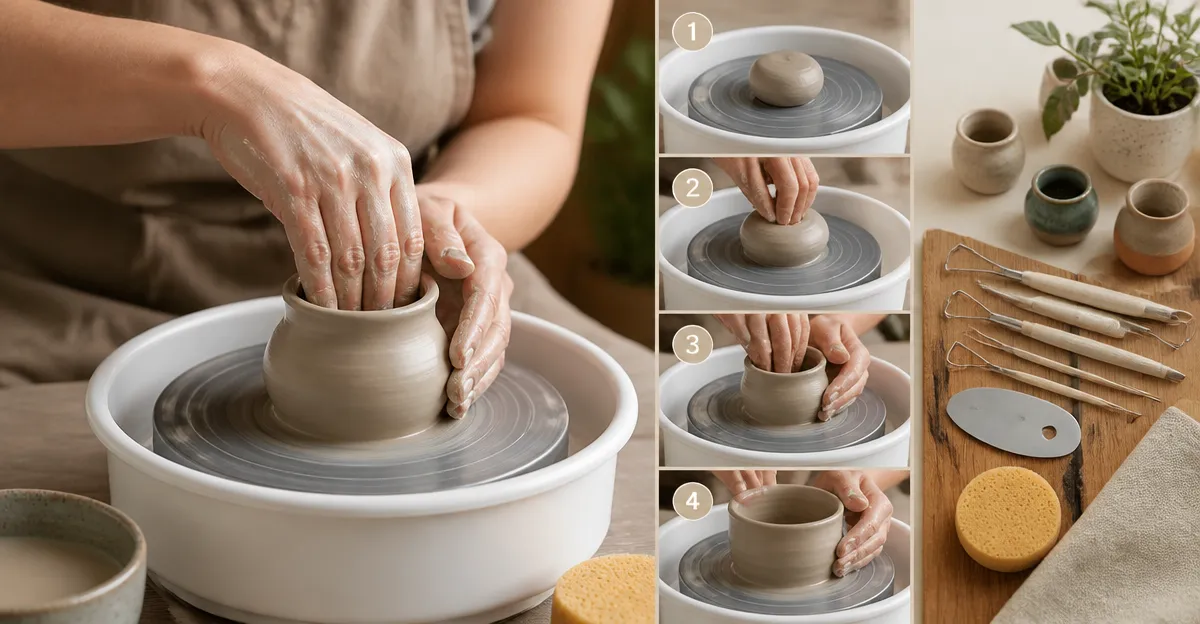 1

2

3

4