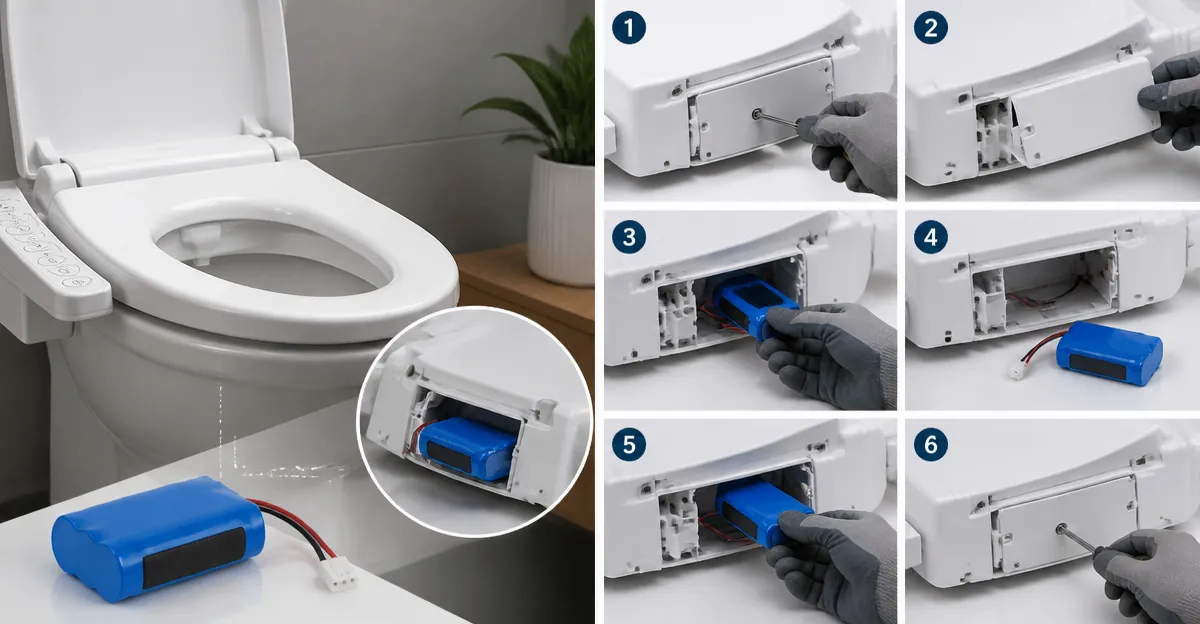 1
2
3
4
5
6