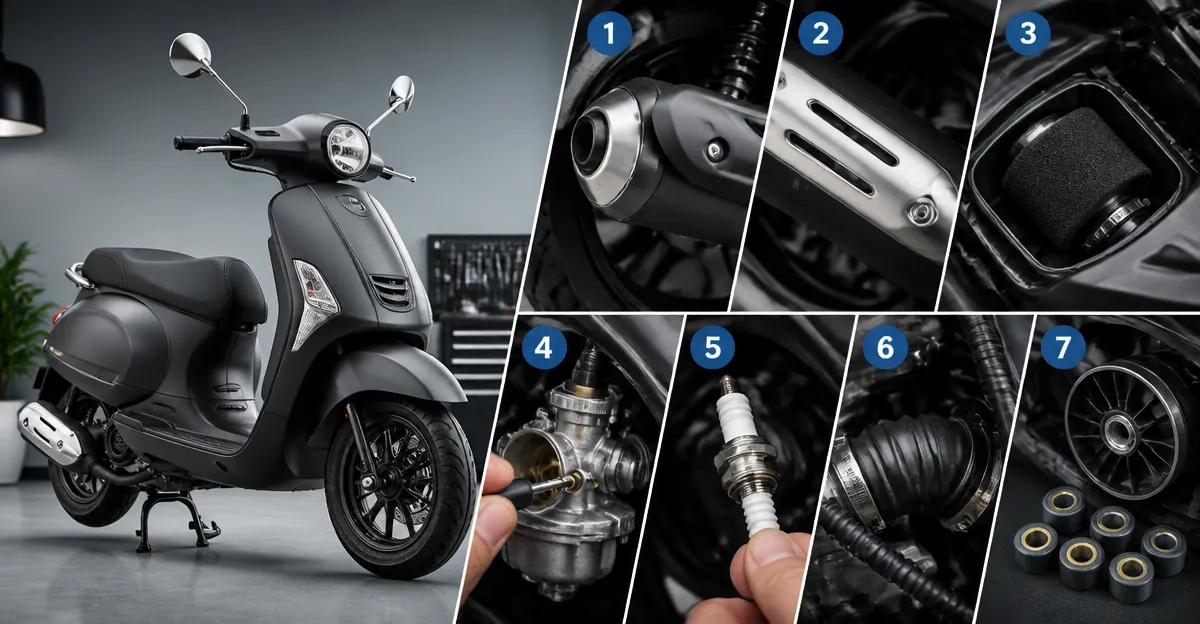 1
2
3
4
5
6
7