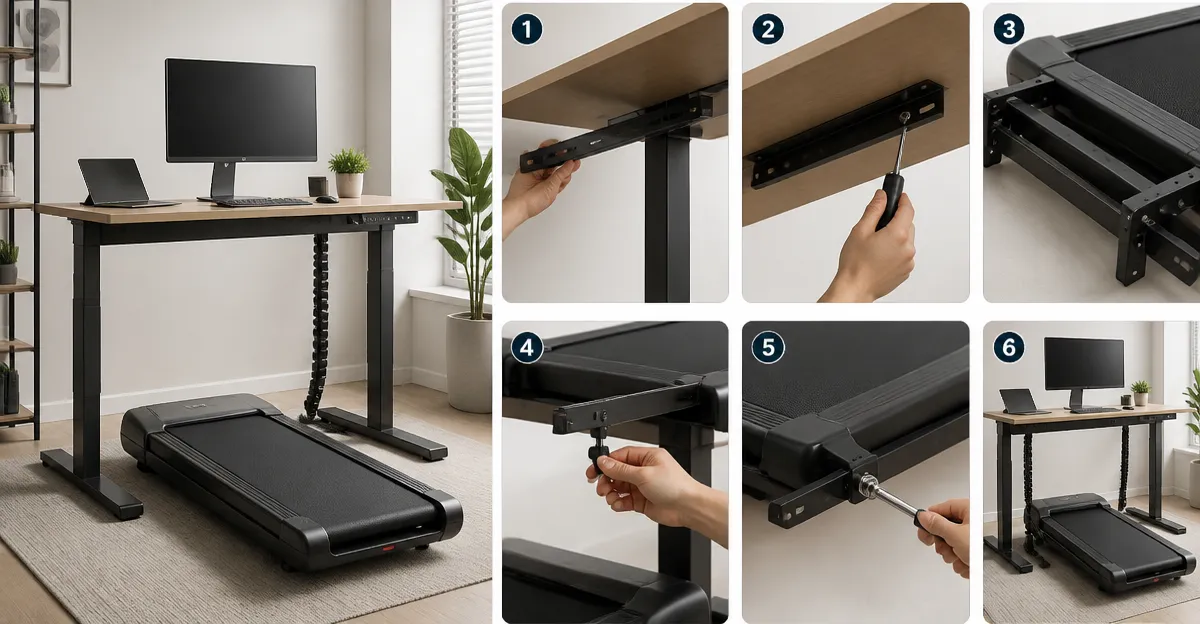 1

2

3

4

5

6